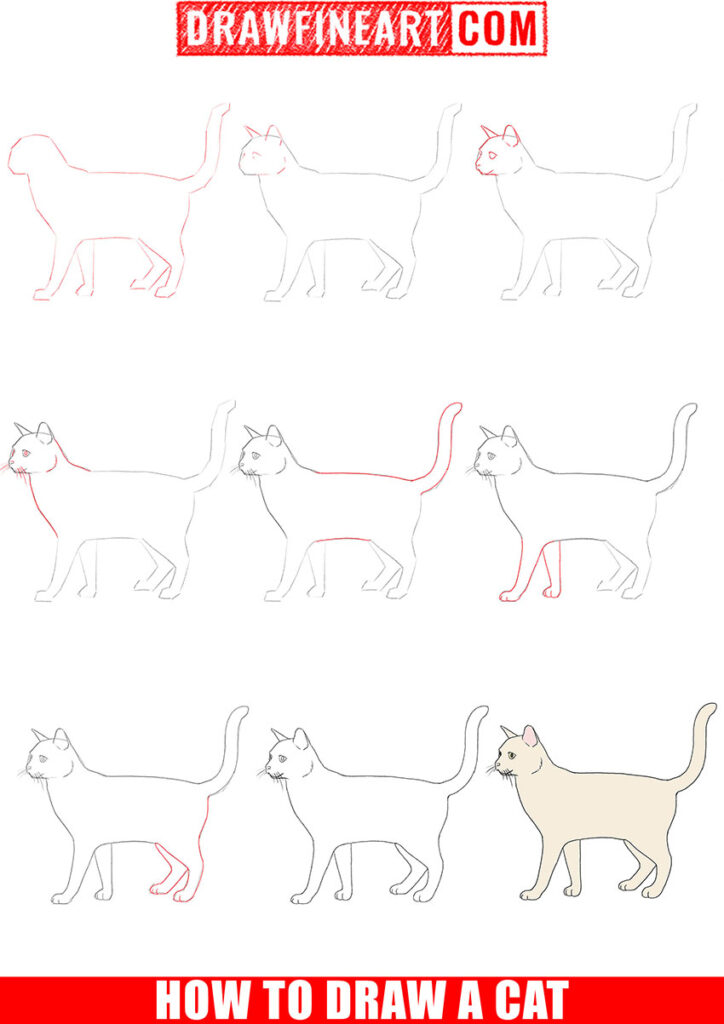 DRAWFINEART COM

HOW TO DRAW A CAT